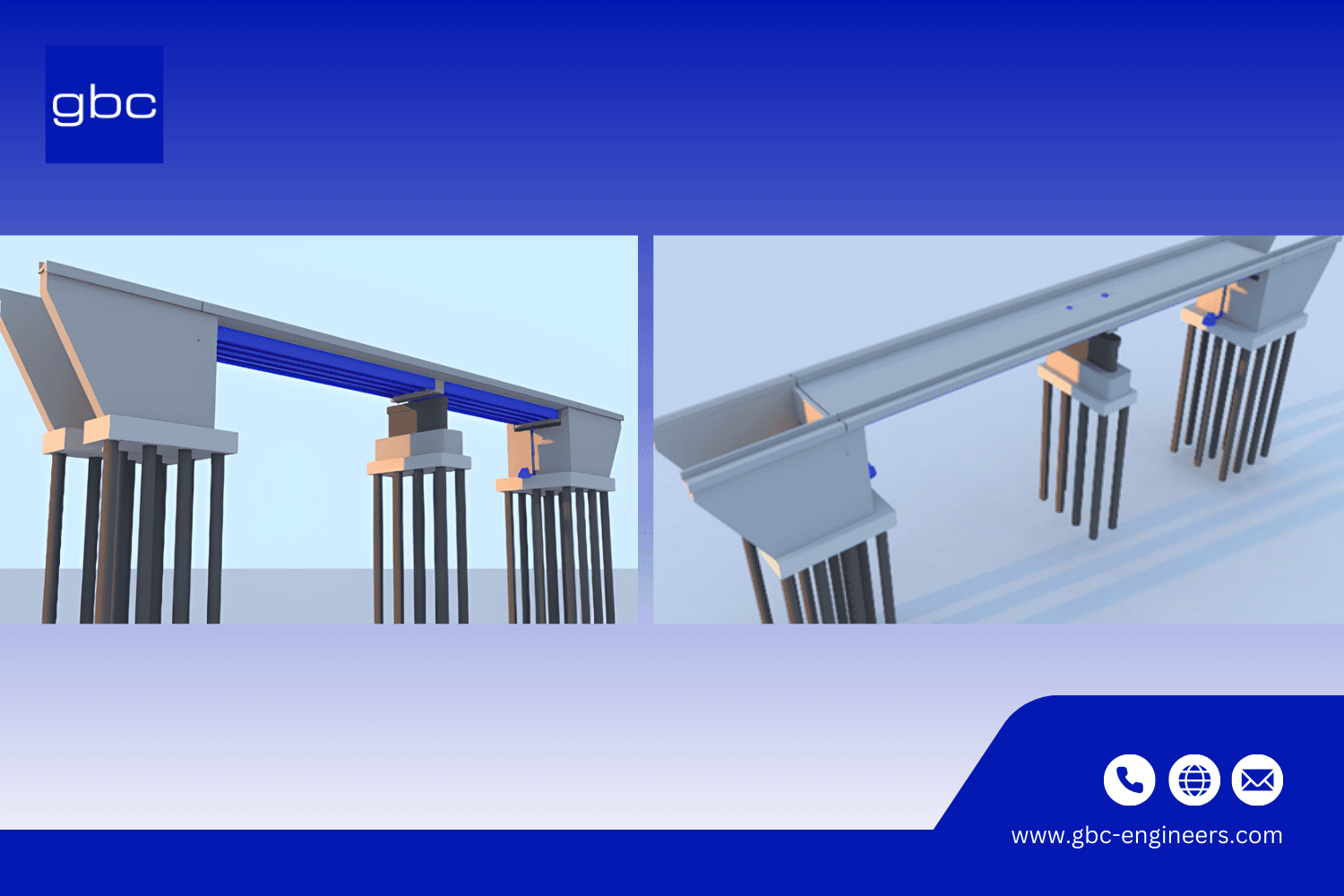 gbc

www.gbc-engineers.com